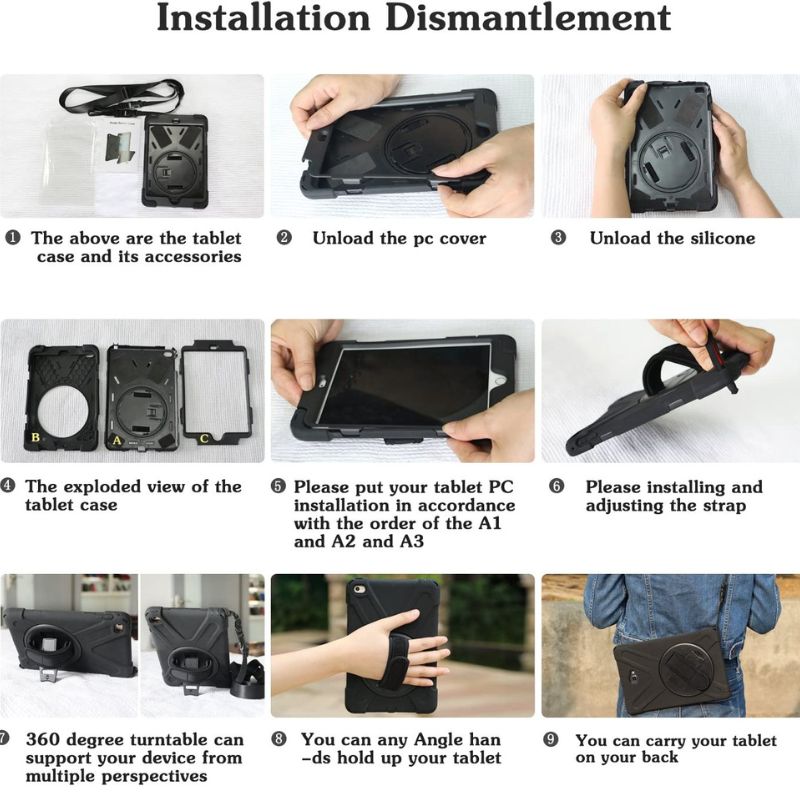 Installation Dismantlement

❶ The above are the tablet case and its accessories

❷ Unload the pc cover

❸ Unload the silicone

B A C

❹ The exploded view of the tablet case

❺ Please put your tablet PC installation in accordance with the order of the A1 and A2 and A3

❻ Please installing and adjusting the strap

❼ 360 degree turntable can support your device from multiple perspectives

❽ You can any Angle han -ds hold up your tablet

❾ You can carry your tablet on your back