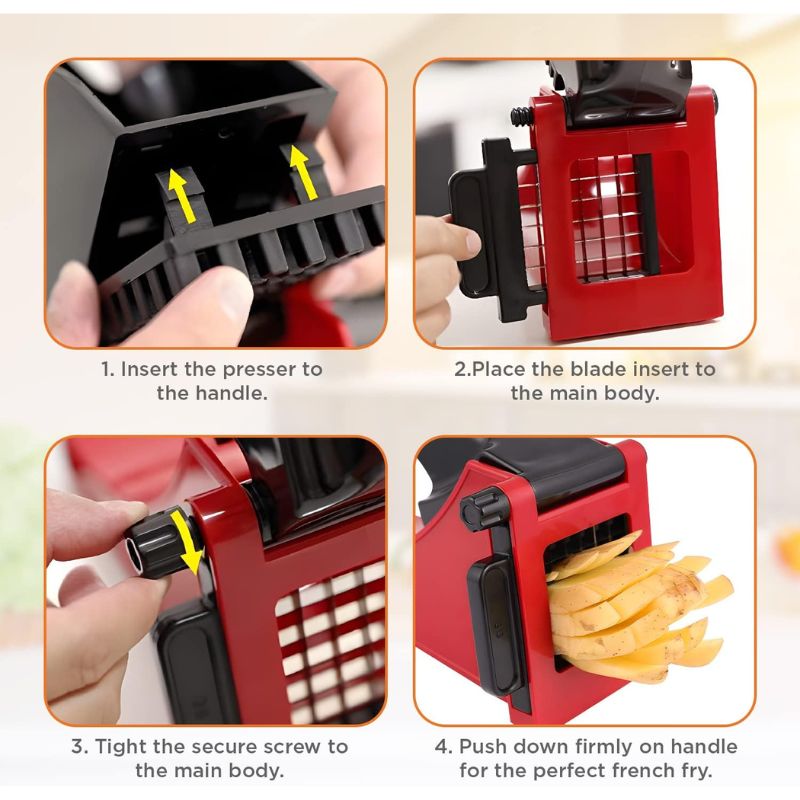 1. Insert the presser to the handle.

2.Place the blade insert to the main body.

3. Tight the secure screw to the main body.

4. Push down firmly on handle for the perfect french fry.