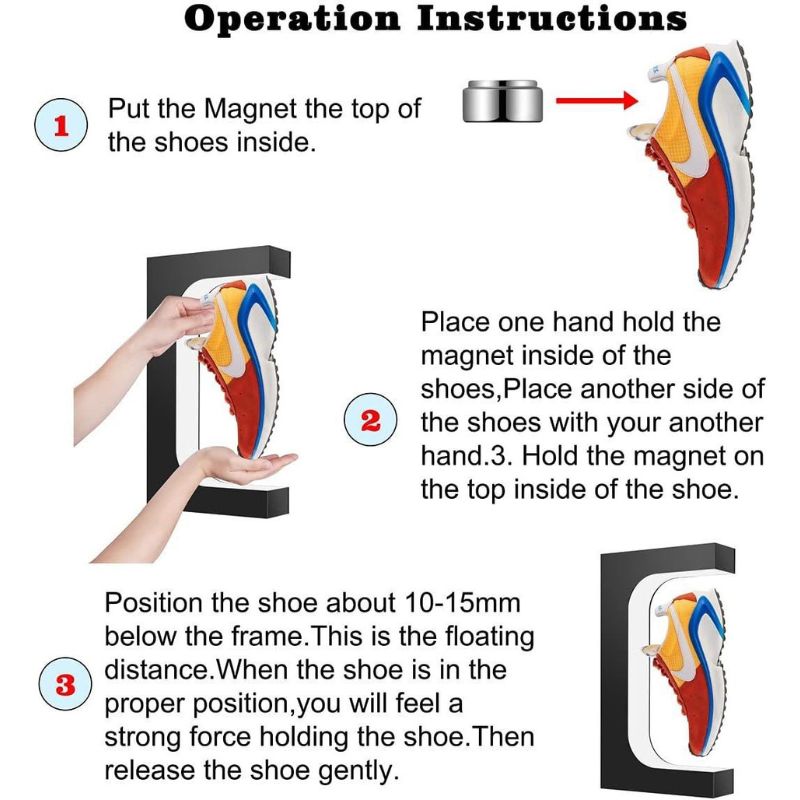 Operation Instructions

1 Put the Magnet the top of the shoes inside.

2 Place one hand hold the magnet inside of the shoes,Place another side of the shoes with your another hand.3. Hold the magnet on the top inside of the shoe.

3 Position the shoe about 10-15mm below the frame.This is the floating distance.When the shoe is in the proper position,you will feel a strong force holding the shoe.Then release the shoe gently.